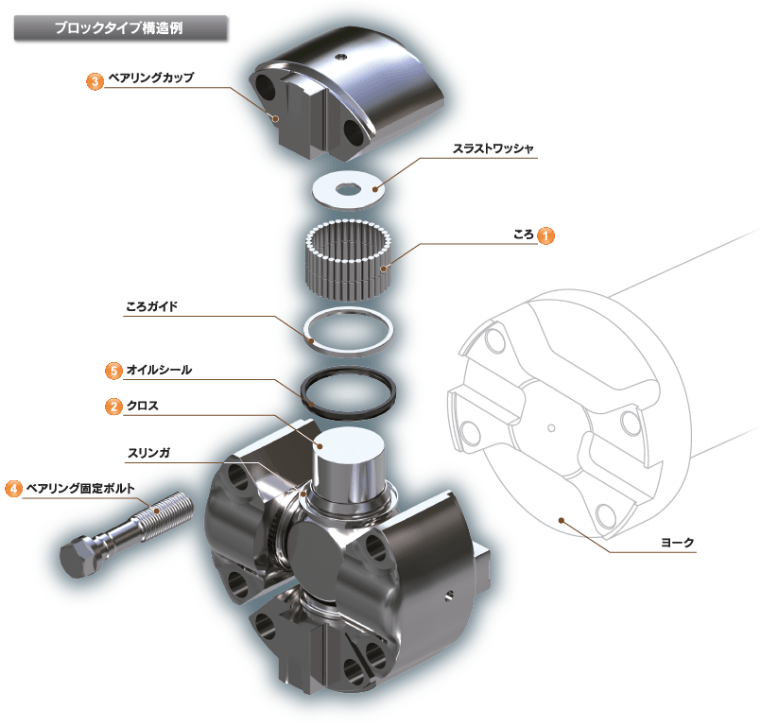 ブロックタイプ構造例

3 ベアリングカップ

スラストワッシャ

ころ 1

ころガイド

5 オイルシール

2 クロス

スリンガ

4 ベアリング固定ボルト

ヨーク